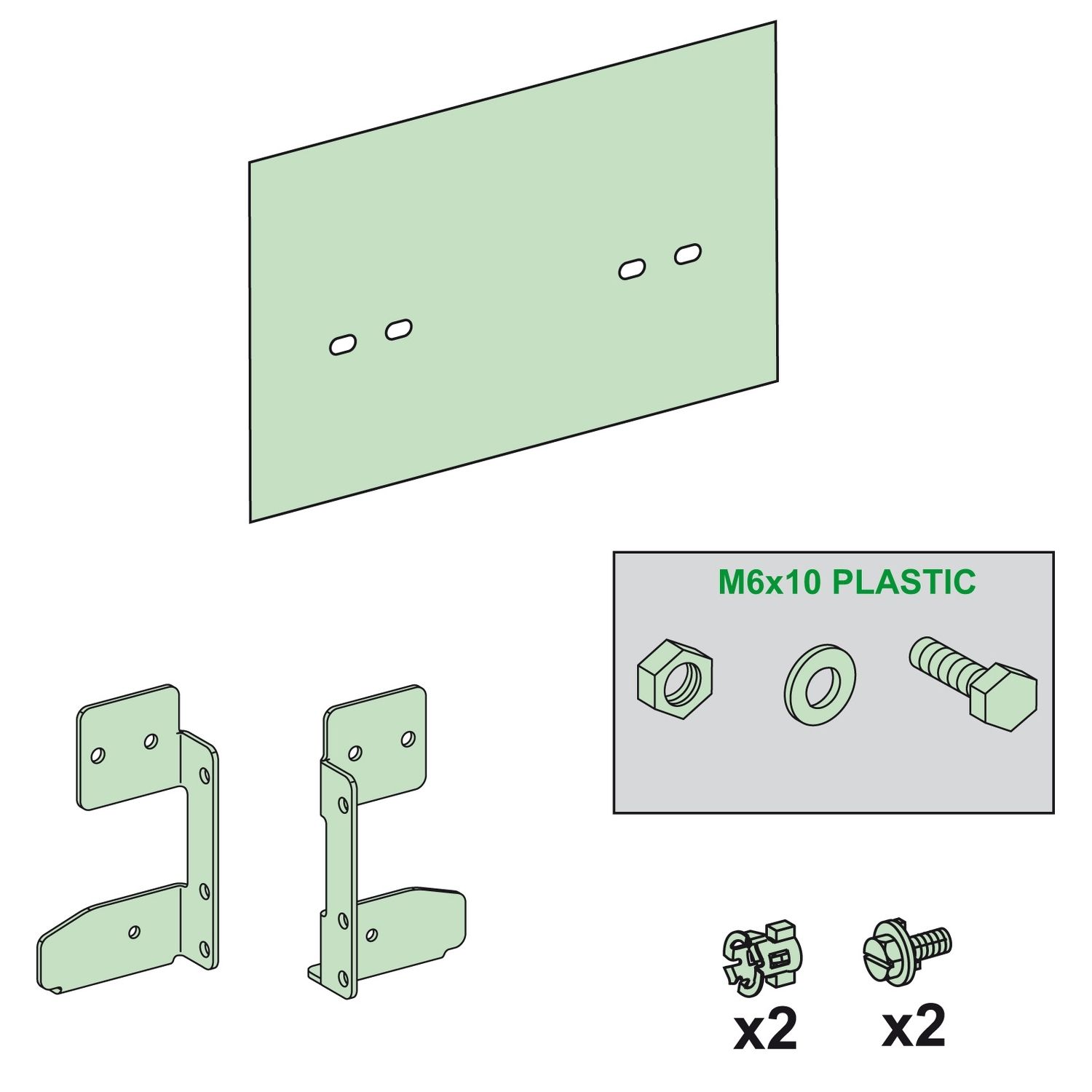 M6x10 PLASTIC

x2 x2