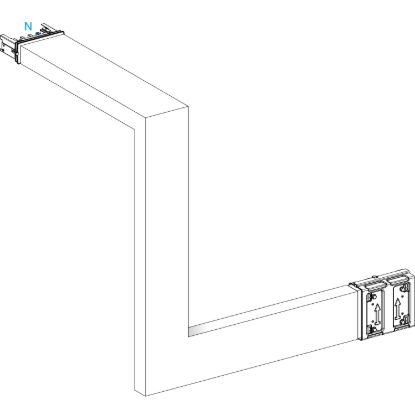 N