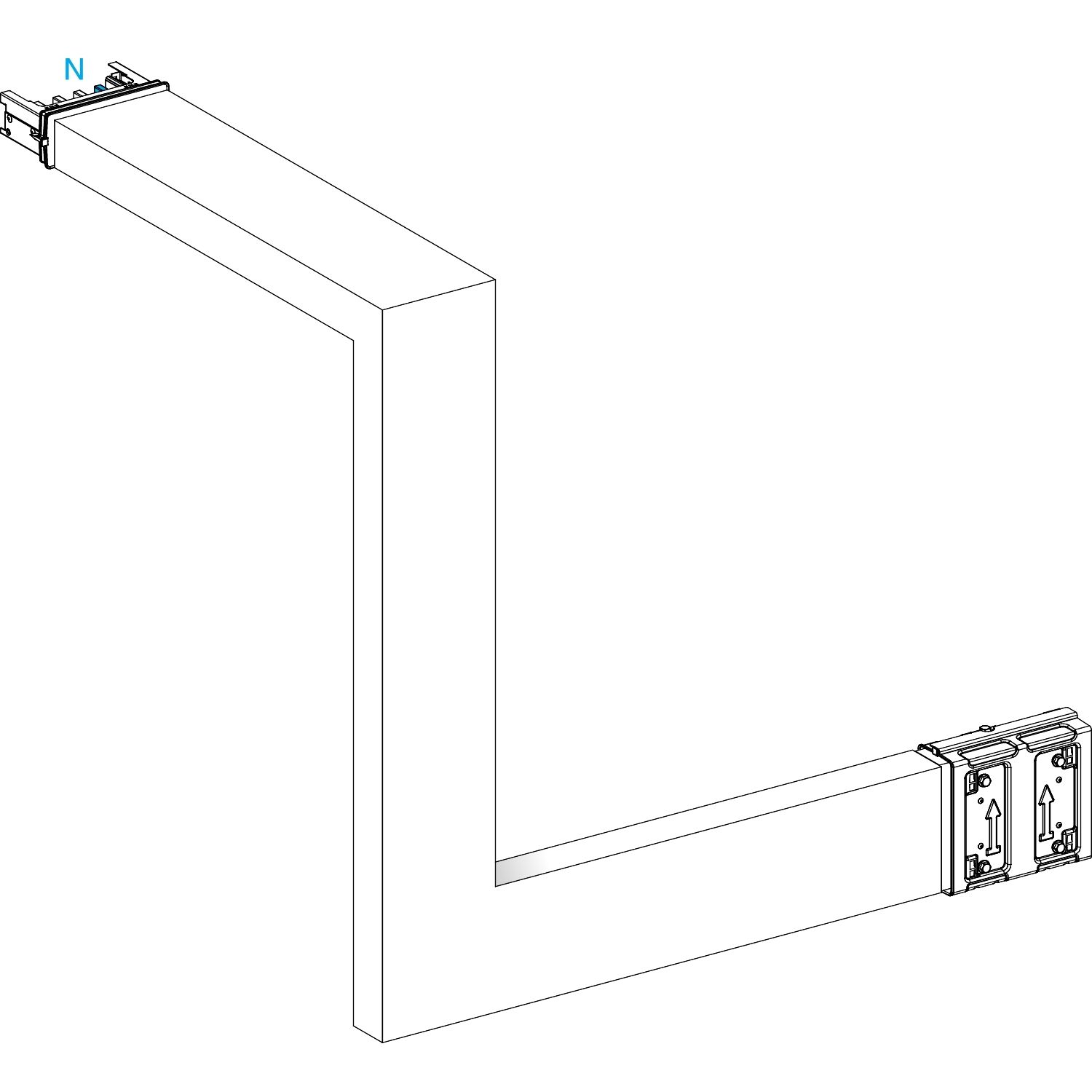 N