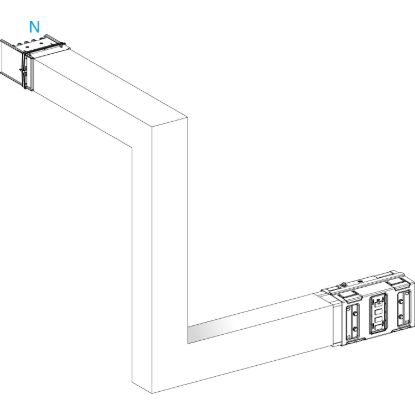 N